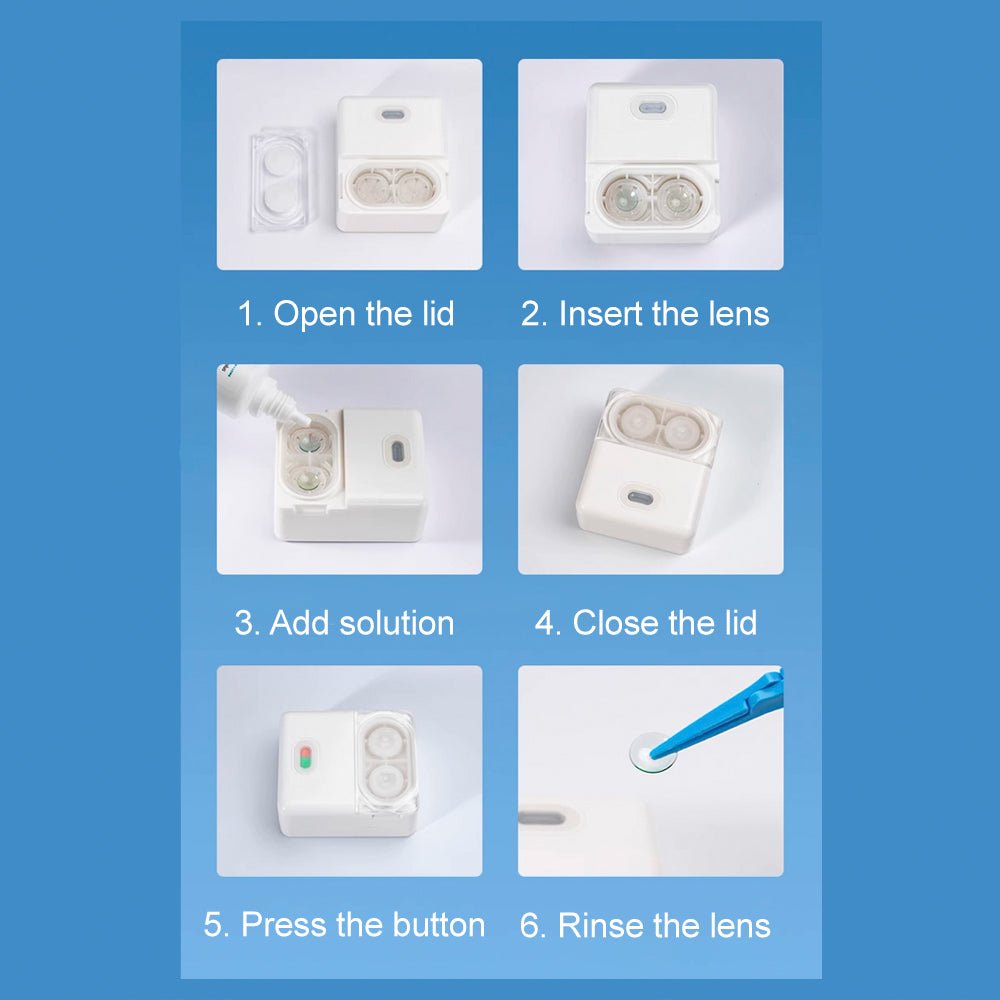 1. Open the lid

2. Insert the lens

3. Add solution

4. Close the lid

5. Press the button

6. Rinse the lens