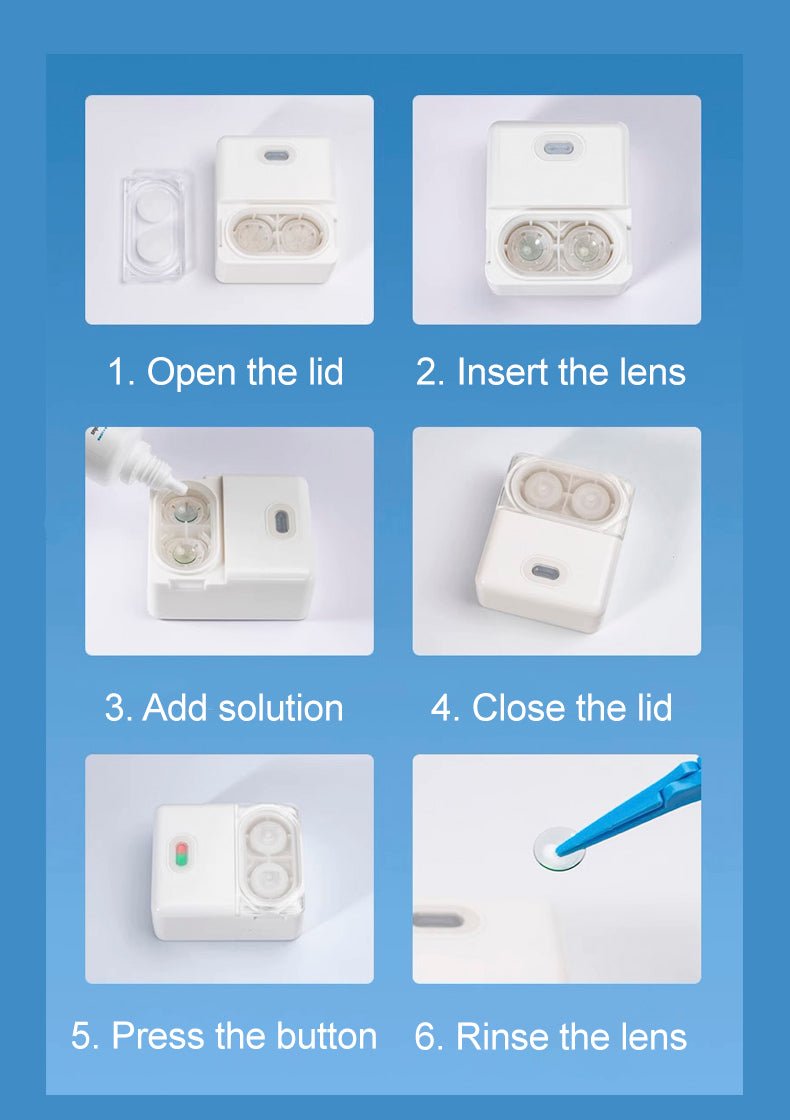 1. Open the lid

2. Insert the lens

3. Add solution

4. Close the lid

5. Press the button

6. Rinse the lens