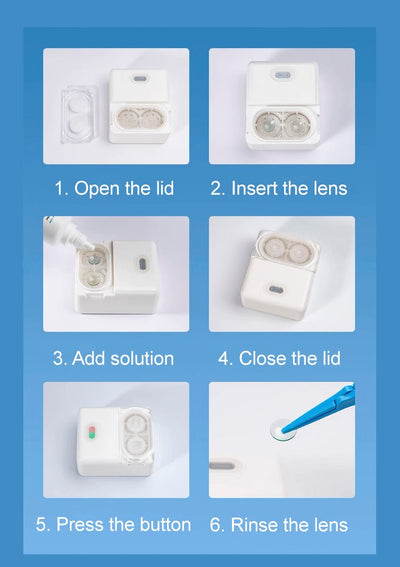 1. Open the lid

2. Insert the lens

3. Add solution

4. Close the lid

5. Press the button

6. Rinse the lens